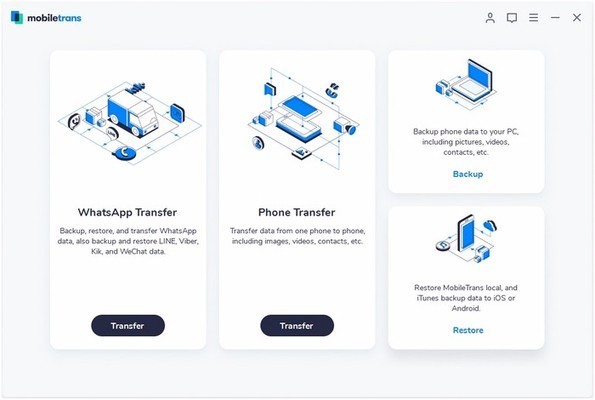 mobiletrans

WhatsApp Transfer

Backup, restore, and transfer WhatsApp data, also backup and restore LINE, Viber, Kik, and WeChat data.

Transfer

Phone Transfer

Transfer data from one phone to phone, including images, videos, contacts, etc.

Transfer

Backup phone data to your PC, including pictures, videos, contacts, etc.

Backup

Restore MobileTrans local, and iTunes backup data to iOS or Android.

Restore